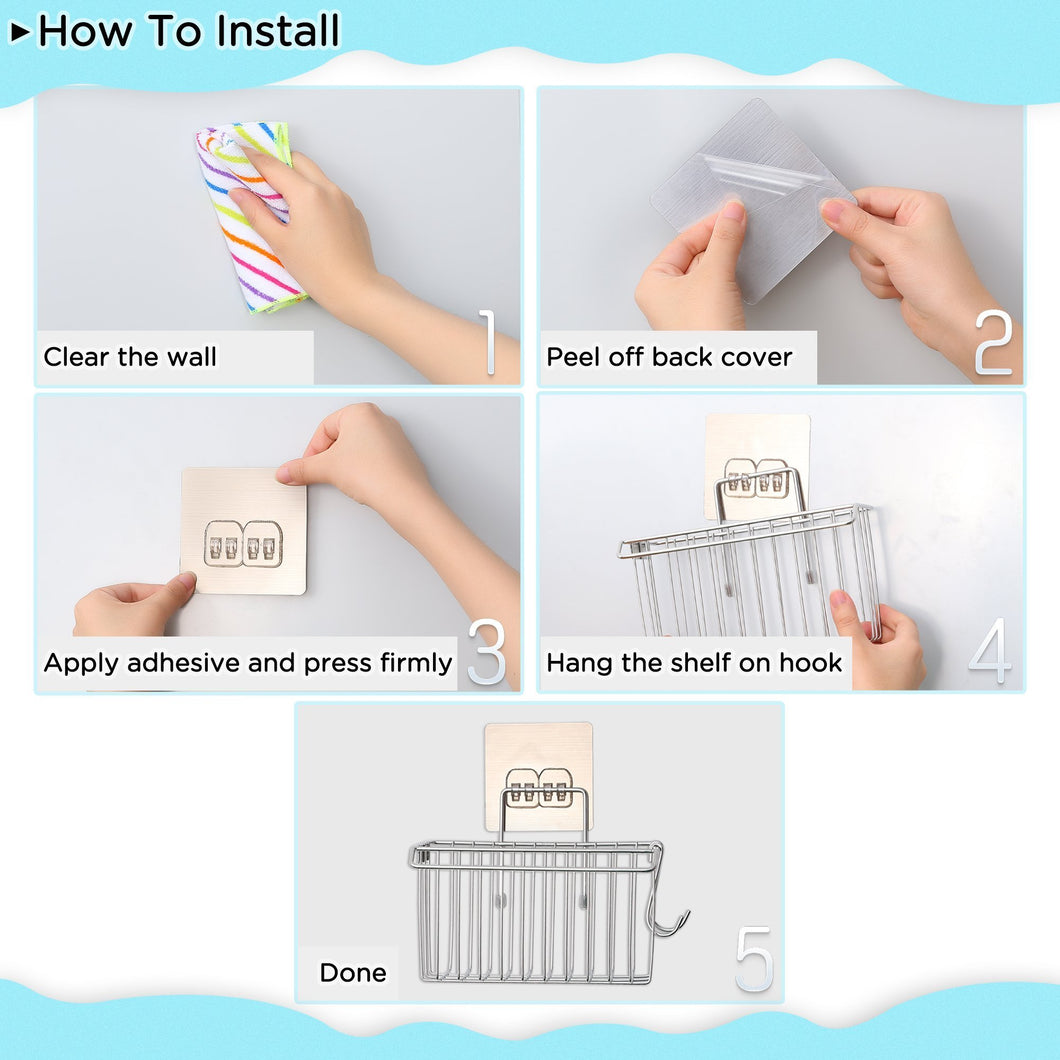 ▸How To Install

Clear the wall 1

Peel off back cover 2

Apply adhesive and press firmly 3

Hang the shelf on hook 4

Done 5