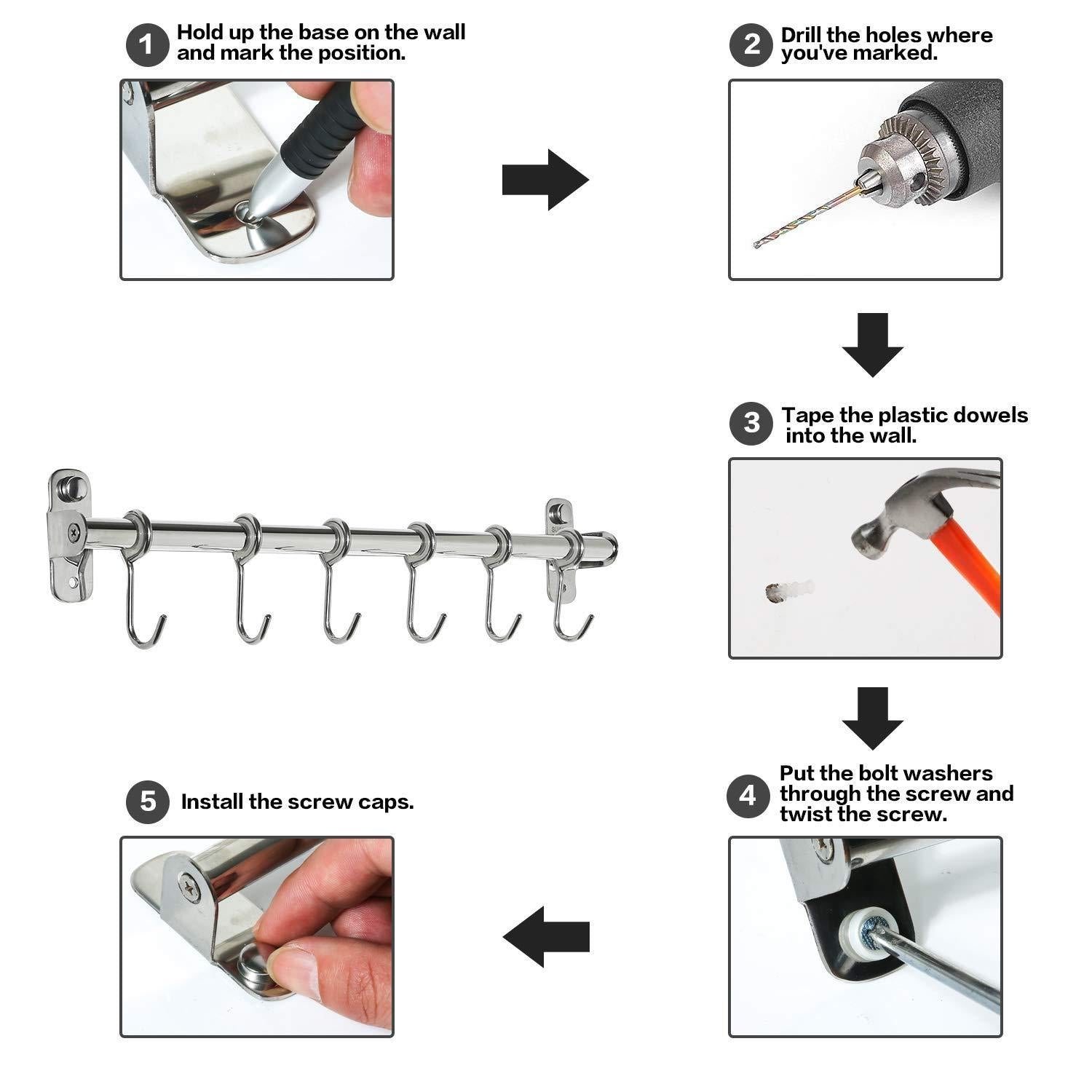 1 Hold up the base on the wall and mark the position.

2 Drill the holes where you've marked.

3 Tape the plastic dowels into the wall.

4 Put the bolt washers through the screw and twist the screw.

5 Install the screw caps.