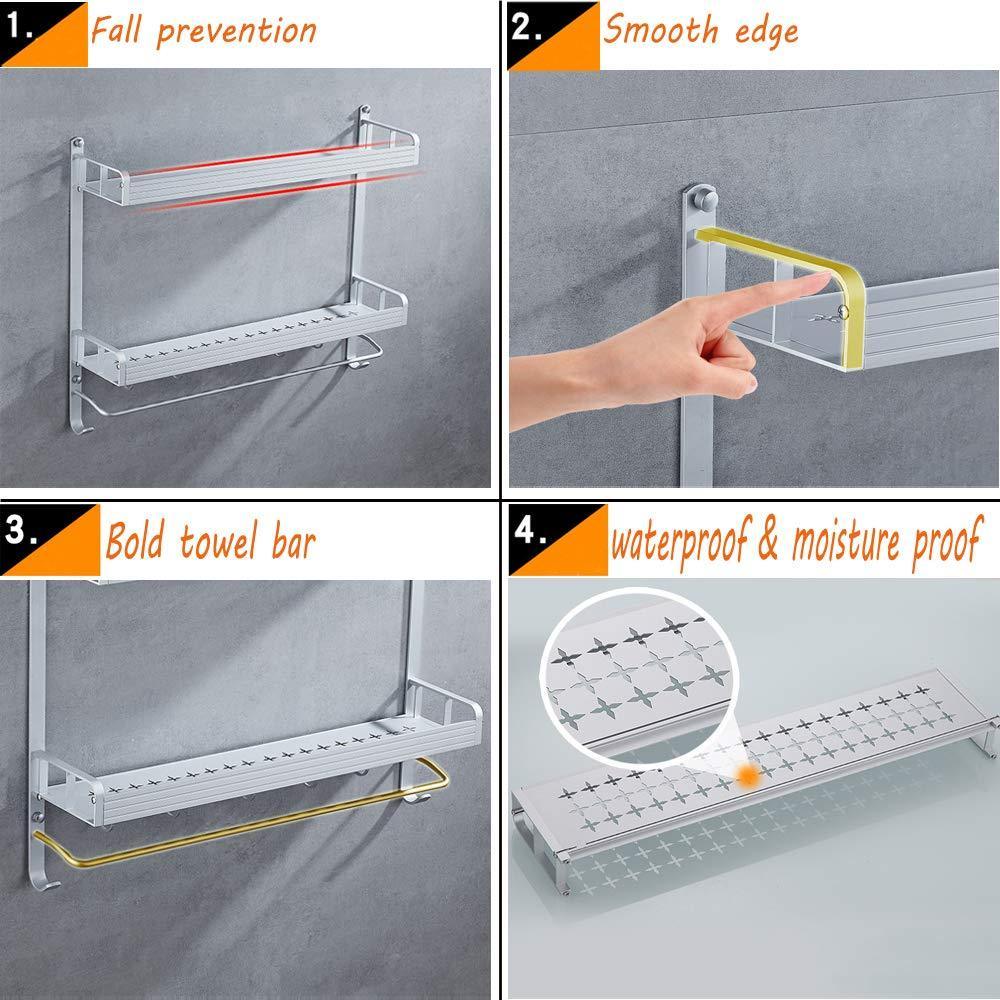 1. Fall prevention

2. Smooth edge

3. Bold towel bar

4. waterproof & moisture proof