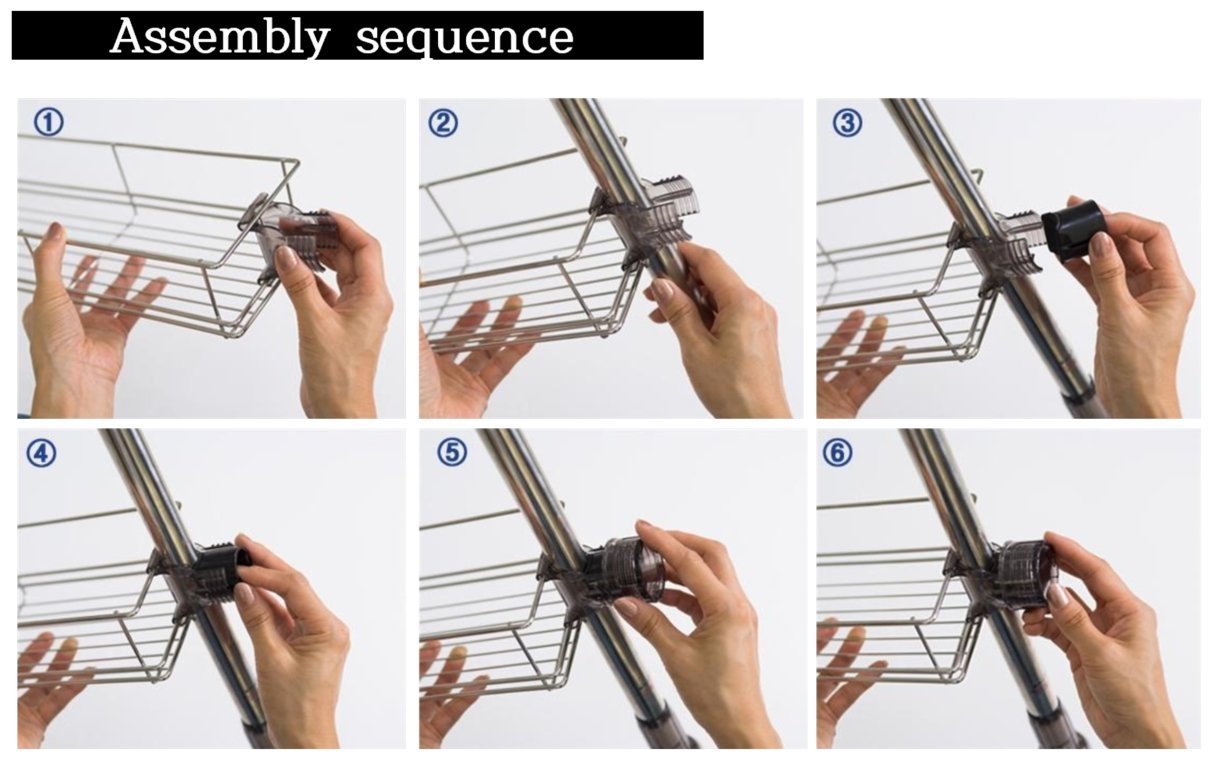 Assembly sequence

①

②

③

④

⑤

⑥